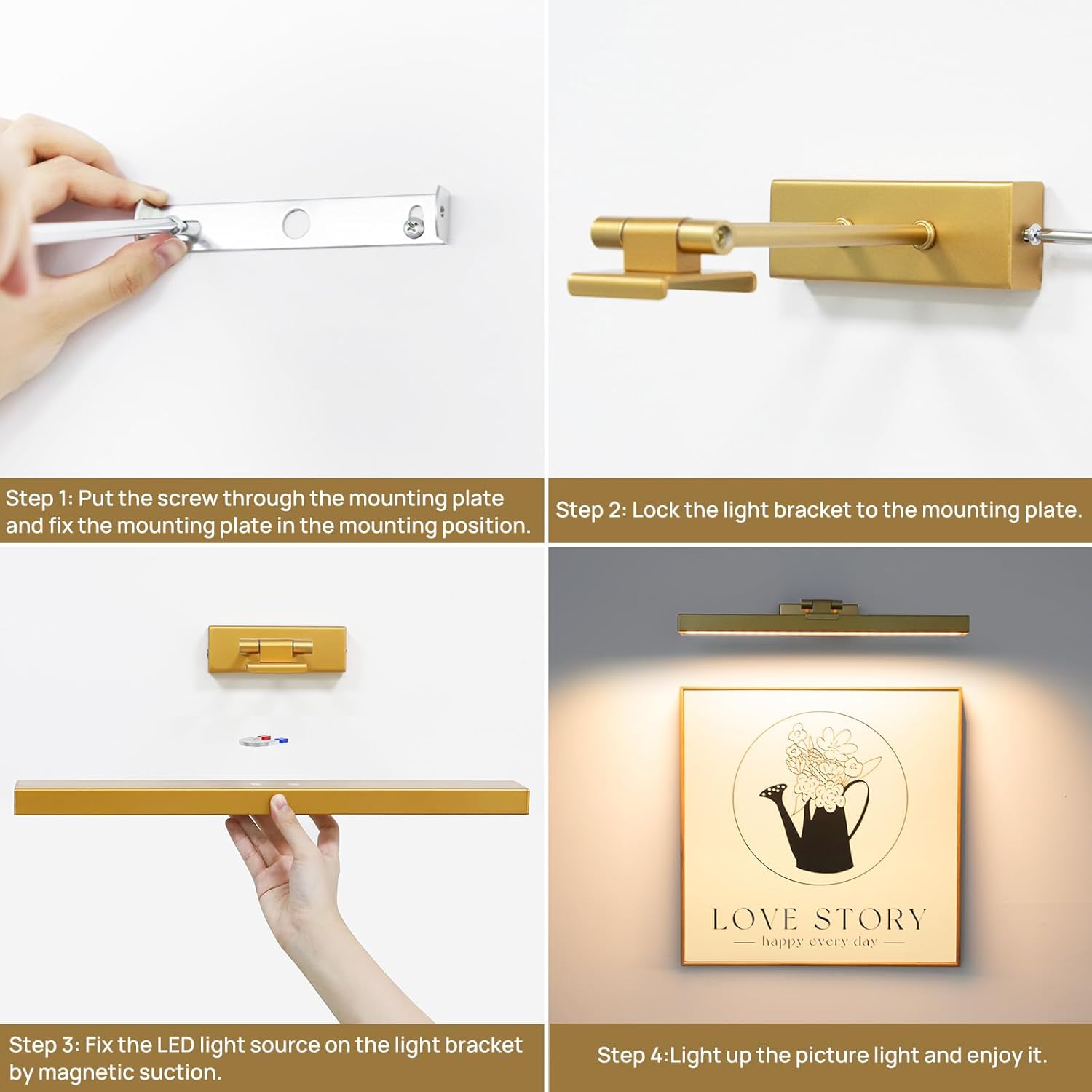 Step 1: Put the screw through the mounting plate and fix the mounting plate in the mounting position.

Step 2: Lock the light bracket to the mounting plate.

Step 3: Fix the LED light source on the light bracket by magnetic suction.

LOVE STORY
— happy every day —

Step 4:Light up the picture light and enjoy it.